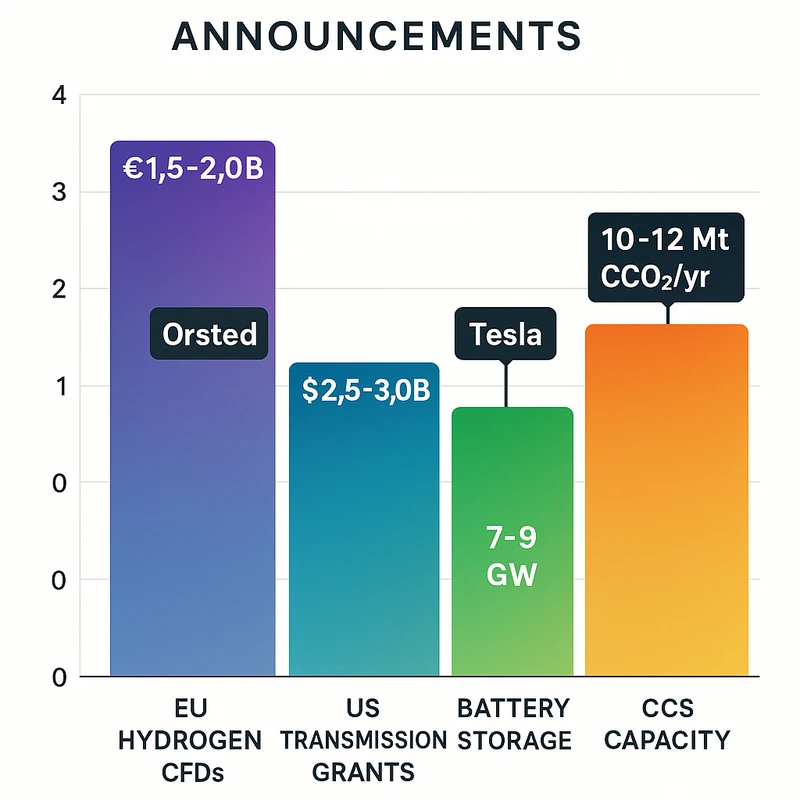 ANNOUNCEMENTS

4
3
2
1
0
0
0

€1,5-2,0B
Orsted
$2,5-3,0B
Tesla
7-9 GW
10-12 Mt $CCO_2$/yr

EU HYDROGEN CFDs
US TRANSMISSION GRANTS
BATTERY STORAGE
CCS CAPACITY