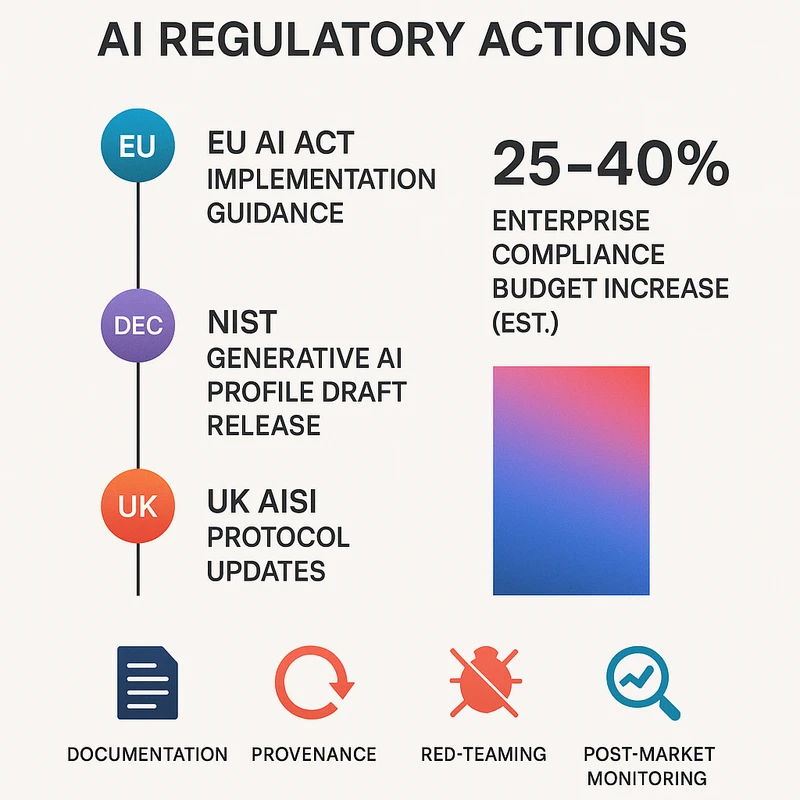 AI REGULATORY ACTIONS

EU

EU AI ACT IMPLEMENTATION GUIDANCE

DEC

NIST GENERATIVE AI PROFILE DRAFT RELEASE

UK

UK AISI PROTOCOL UPDATES

25–40%

ENTERPRISE COMPLIANCE BUDGET INCREASE (EST.)

DOCUMENTATION

PROVENANCE

RED-TEAMING

POST-MARKET MONITORING