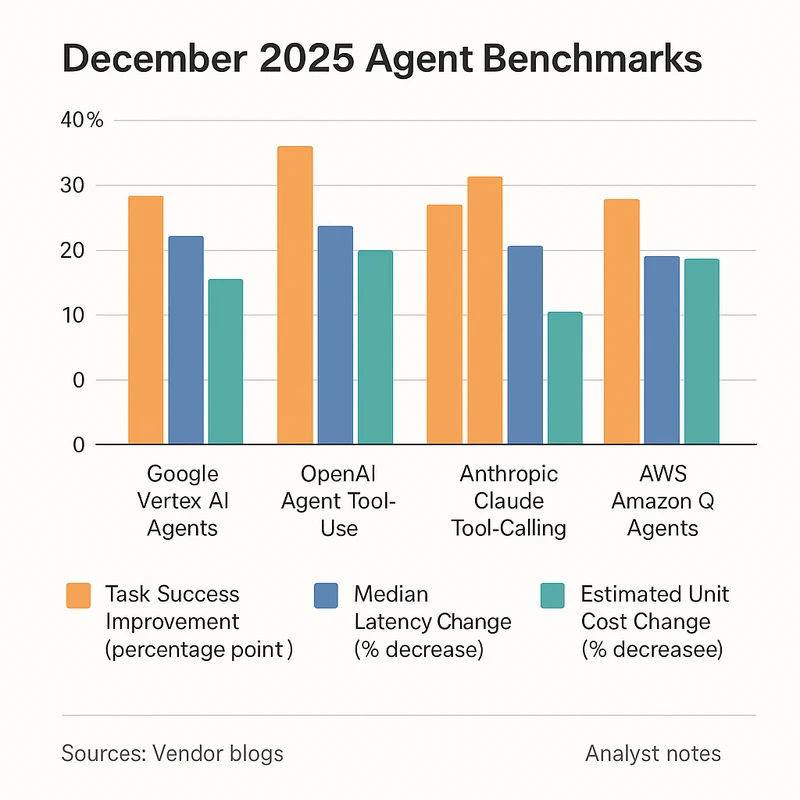 December 2025 Agent Benchmarks

40%
30
20
10
0
0

Google Vertex AI Agents

OpenAI Agent Tool-Use

Anthropic Claude Tool-Calling

AWS Amazon Q Agents

Task Success Improvement (percentage point )

Median Latency Change (% decrease)

Estimated Unit Cost Change (% decreasee)

Sources: Vendor blogs

Analyst notes