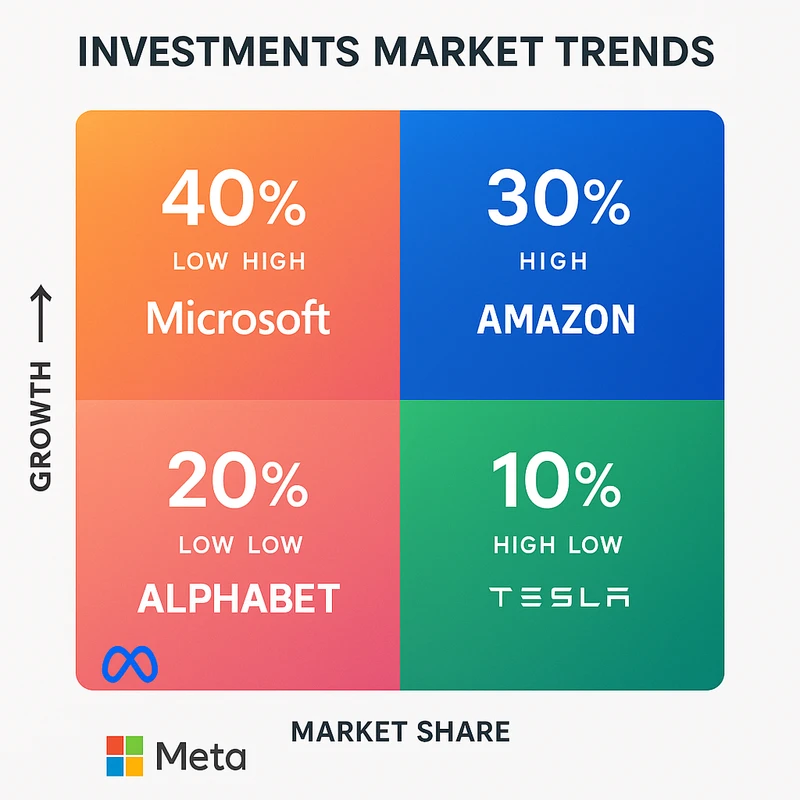 INVESTMENTS MARKET TRENDS

GROWTH

40%
LOW HIGH
Microsoft

30%
HIGH
AMAZON

20%
LOW LOW
ALPHABET

10%
HIGH LOW
TESLA

MARKET SHARE

Meta